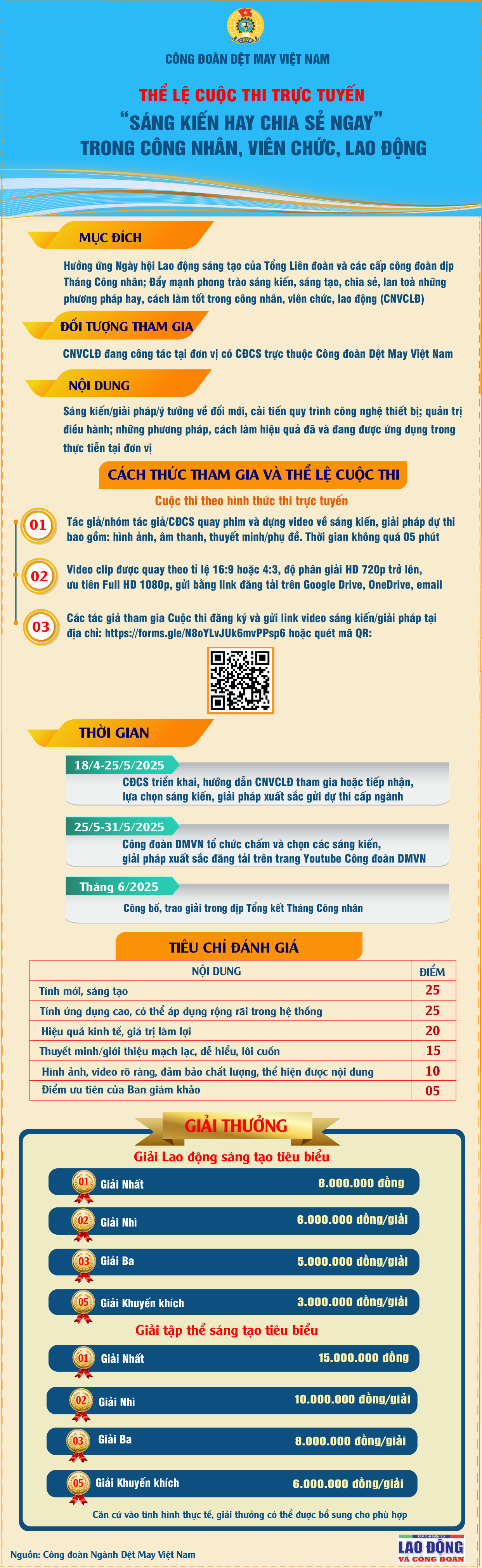 CÔNG ĐOÀN DỆT MAY VIỆT NAM

THỂ LỆ CUỘC THI TRỰC TUYẾN
"SÁNG KIẾN HAY CHIA SẺ NGAY"
TRONG CÔNG NHÂN, VIÊN CHỨC, LAO ĐỘNG

MỤC ĐÍCH

Hưởng ứng Ngày hội Lao động sáng tạo của Tổng Liên đoàn và các cấp công đoàn dịp Tháng Công nhân; Đẩy mạnh phong trào sáng kiến, sáng tạo, chia sẻ, lan toả những phương pháp hay, cách làm tốt trong công nhân, viên chức, lao động (CNVCLĐ)

ĐỐI TƯỢNG THAM GIA

CNVCLĐ đang công tác tại đơn vị có CĐCS trực thuộc Công đoàn Dệt May Việt Nam

NỘI DUNG

Sáng kiến/giải pháp/ý tưởng về đổi mới, cải tiến quy trình công nghệ thiết bị; quản trị điều hành; những phương pháp, cách làm hiệu quả đã và đang được ứng dụng trong thực tiễn tại đơn vị

CÁCH THỨC THAM GIA VÀ THỂ LỆ CUỘC THI

Cuộc thi theo hình thức thi trực tuyến

01 Tác giả/nhóm tác giả/CĐCS quay phim và dựng video về sáng kiến, giải pháp dự thi bao gồm: hình ảnh, âm thanh, thuyết minh/phụ đề. Thời gian không quá 05 phút

02 Video clip được quay theo tỉ lệ 16:9 hoặc 4:3, độ phân giải HD 720p trở lên, ưu tiên Full HD 1080p, gửi bằng link đăng tải trên Google Drive, OneDrive, email

03 Các tác giả tham gia Cuộc thi đăng ký và gửi link video sáng kiến/giải pháp tại địa chỉ: https://forms.gle/N8oYLvJUk6mvPPsp6 hoặc quét mã QR:

THỜI GIAN

18/4-25/5/2025
CĐCS triển khai, hướng dẫn CNVCLĐ tham gia hoặc tiếp nhận, lựa chọn sáng kiến, giải pháp xuất sắc gửi dự thi cấp ngành

25/5-31/5/2025
Công đoàn DMVN tổ chức chấm và chọn các sáng kiến, giải pháp xuất sắc đăng tải trên trang Youtube Công đoàn DMVN

Tháng 6/2025
Công bố, trao giải trong dịp Tổng kết Tháng Công nhân

TIÊU CHÍ ĐÁNH GIÁ

| NỘI DUNG | ĐIỂM |
|---|---|
| Tính mới, sáng tạo | 25 |
| Tính ứng dụng cao, có thể áp dụng rộng rãi trong hệ thống | 25 |
| Hiệu quả kinh tế, giá trị làm lợi | 20 |
| Thuyết minh/giới thiệu mạch lạc, dễ hiểu, lôi cuốn | 15 |
| Hình ảnh, video rõ ràng, đảm bảo chất lượng, thể hiện được nội dung | 10 |
| Điểm ưu tiên của Ban giám khảo | 05 |

GIẢI THƯỞNG

Giải Lao động sáng tạo tiêu biểu

01 Giải Nhất 8.000.000 đồng
02 Giải Nhì 6.000.000 đồng/giải
03 Giải Ba 5.000.000 đồng/giải
05 Giải Khuyến khích 3.000.000 đồng/giải

Giải tập thể sáng tạo tiêu biểu

01 Giải Nhất 15.000.000 đồng
02 Giải Nhì 10.000.000 đồng/giải
03 Giải Ba 8.000.000 đồng/giải
05 Giải Khuyến khích 6.000.000 đồng/giải

Căn cứ vào tình hình thực tế, giải thưởng có thể được bổ sung cho phù hợp

Nguồn: Công đoàn Ngành Dệt May Việt Nam

LAO ĐỘNG
VÀ CÔNG ĐOÀN